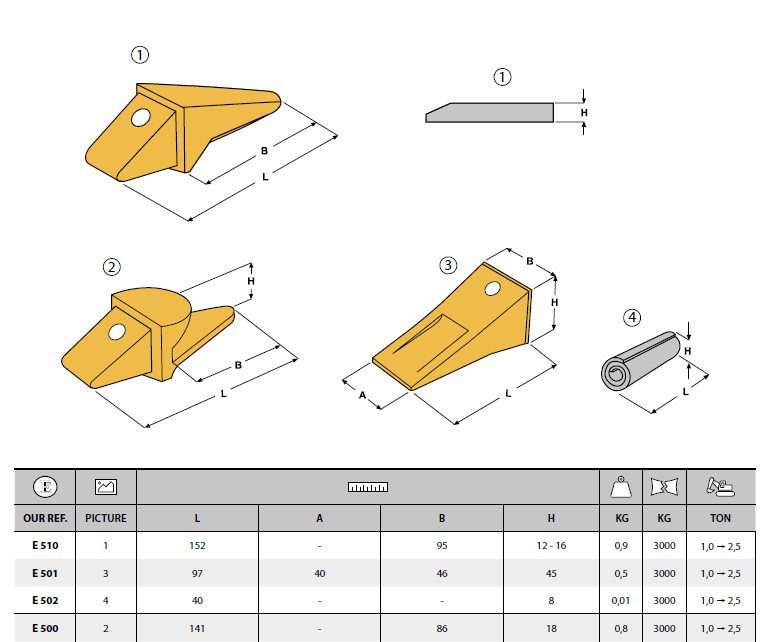 ①

B

L

①

H

②

H

B

L

③

B

H

A

L

④

H

L

| E | | | | | | | | |
|---|---|---|---|---|---|---|---|---|
| OUR REF. | PICTURE | L | A | B | H | KG | KG | TON |
| E 510 | 1 | 152 | - | 95 | 12 - 16 | 0,9 | 3000 | 1,0 → 2,5 |
| E 501 | 3 | 97 | 40 | 46 | 45 | 0,5 | 3000 | 1,0 → 2,5 |
| E 502 | 4 | 40 | - | - | 8 | 0,01 | 3000 | 1,0 → 2,5 |
| E 500 | 2 | 141 | - | 86 | 18 | 0,8 | 3000 | 1,0 → 2,5 |