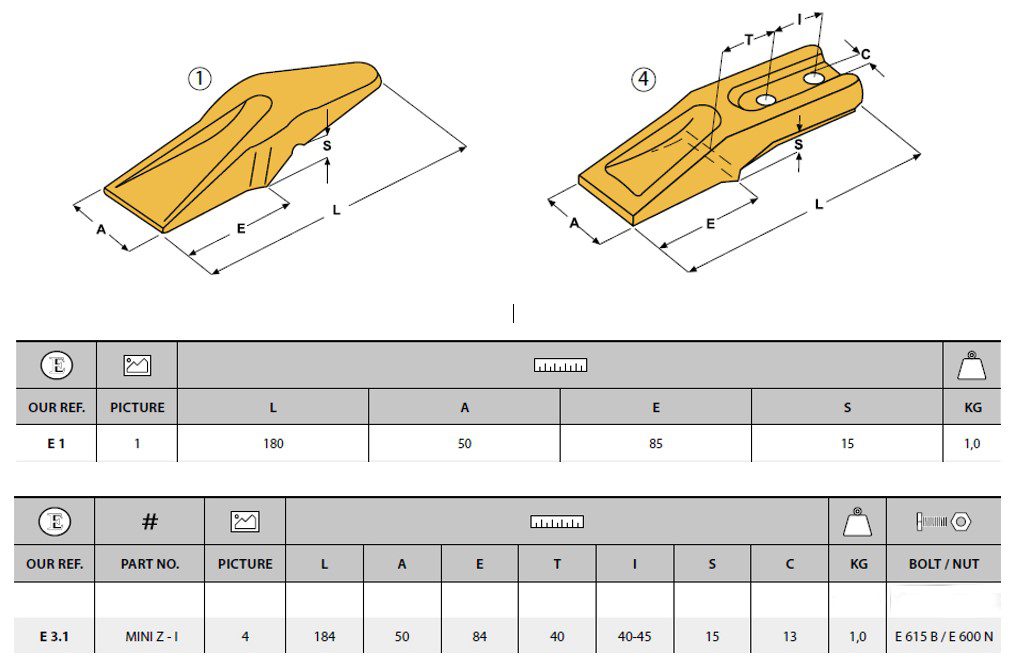 ①

S

A

E

L

④

T

I

C

S

A

E

L

| E | | | | | | |
|---|---|---|---|---|---|---|
| OUR REF. | PICTURE | L | A | E | S | KG |
| E 1 | 1 | 180 | 50 | 85 | 15 | 1,0 |

| E | # | | | | | | | | | | |
|---|---|---|---|---|---|---|---|---|---|---|---|
| OUR REF. | PART NO. | PICTURE | L | A | E | T | I | S | C | KG | BOLT / NUT |
| E 3.1 | MINI Z - I | 4 | 184 | 50 | 84 | 40 | 40-45 | 15 | 13 | 1,0 | E 615 B / E 600 N |